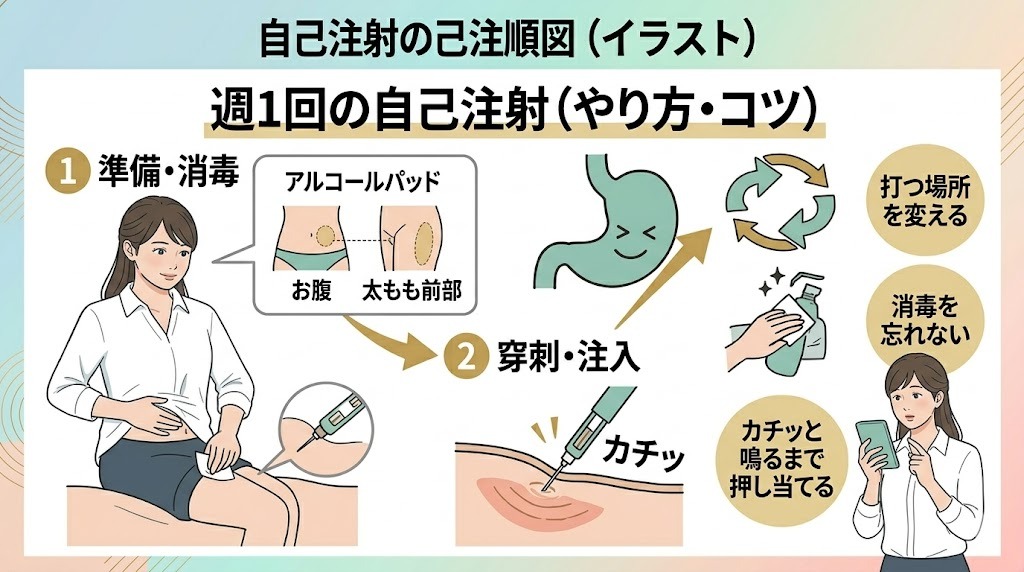 自己注射の己注順図（イラスト）

週1回の自己注射（やり方・コツ）

1 準備・消毒

アルコールパッド

お腹

太もも前部

2 穿刺・注入

カチッ

打つ場所を変える

消毒を忘れない

カチッと鳴るまで押し当てる