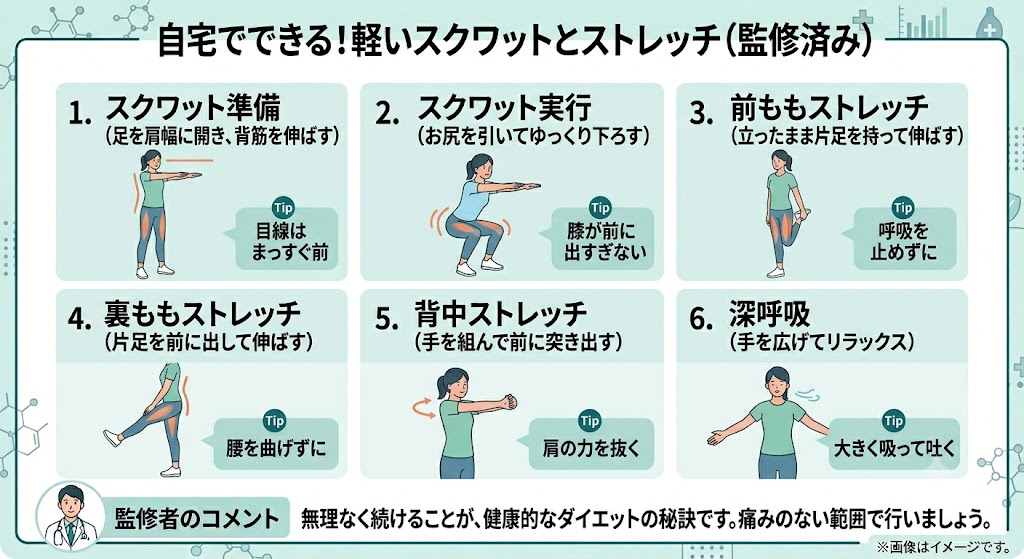 自宅でできる！軽いスクワットとストレッチ（監修済み）

1. スクワット準備
（足を肩幅に開き、背筋を伸ばす）
Tip
目線は
まっすぐ前

2. スクワット実行
（お尻を引いてゆっくり下ろす）
Tip
膝が前に
出すぎない

3. 前ももストレッチ
（立ったまま片足を持って伸ばす）
Tip
呼吸を
止めずに

4. 裏ももストレッチ
（片足を前に出して伸ばす）
Tip
腰を曲げずに

5. 背中ストレッチ
（手を組んで前に突き出す）
Tip
肩の力を抜く

6. 深呼吸
（手を広げてリラックス）
Tip
大きく吸って吐く

監修者のコメント
無理なく続けることが、健康的なダイエットの秘訣です。痛みのない範囲で行いましょう。

※画像はイメージです。